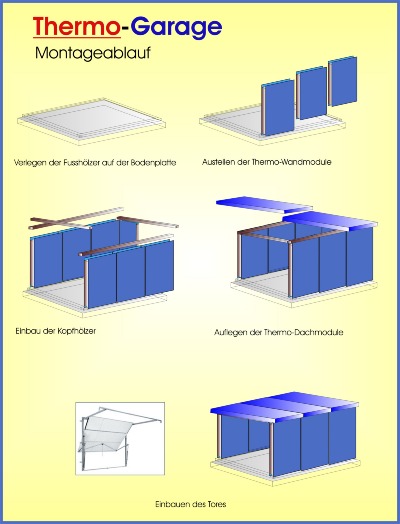 Thermo-Garage
Montageablauf

Verlegen der Fusshölzer auf der Bodenplatte

Austellen der Thermo-Wandmodule

Einbau der Kopfhölzer

Auflegen der Thermo-Dachmodule

Einbauen des Tores